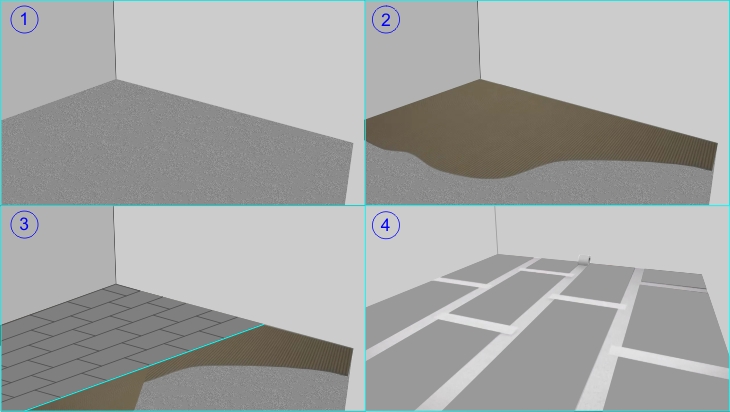 1

2

3

4